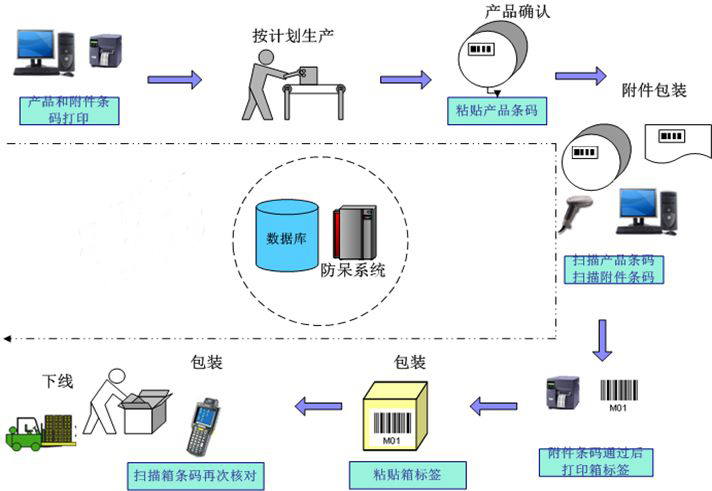 产品和附件条码打印

按计划生产

产品确认

粘贴产品条码

附件包装

数据库

防呆系统

扫描产品条码
扫描附件条码

M01

附件条码通过后打印箱标签

包装

M01

粘贴箱标签

包装

下线

扫描箱条码再次核对